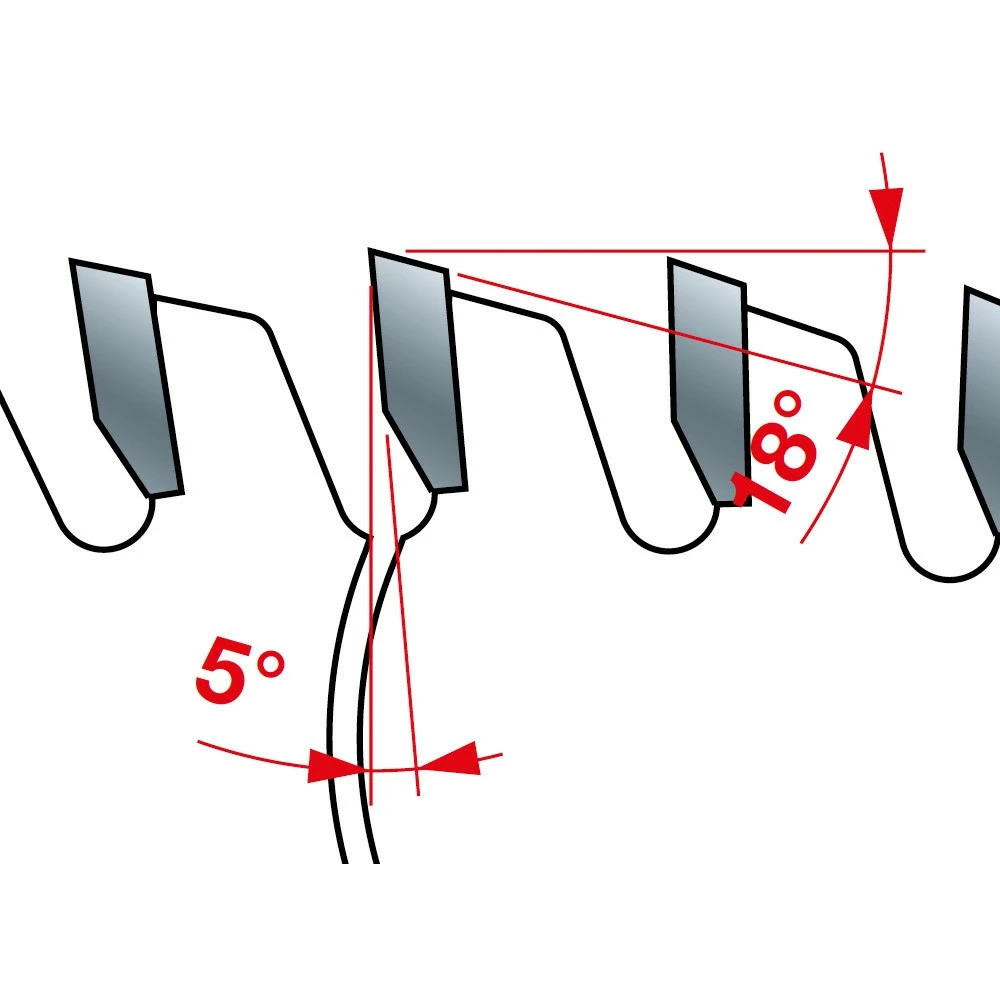 18°

5°