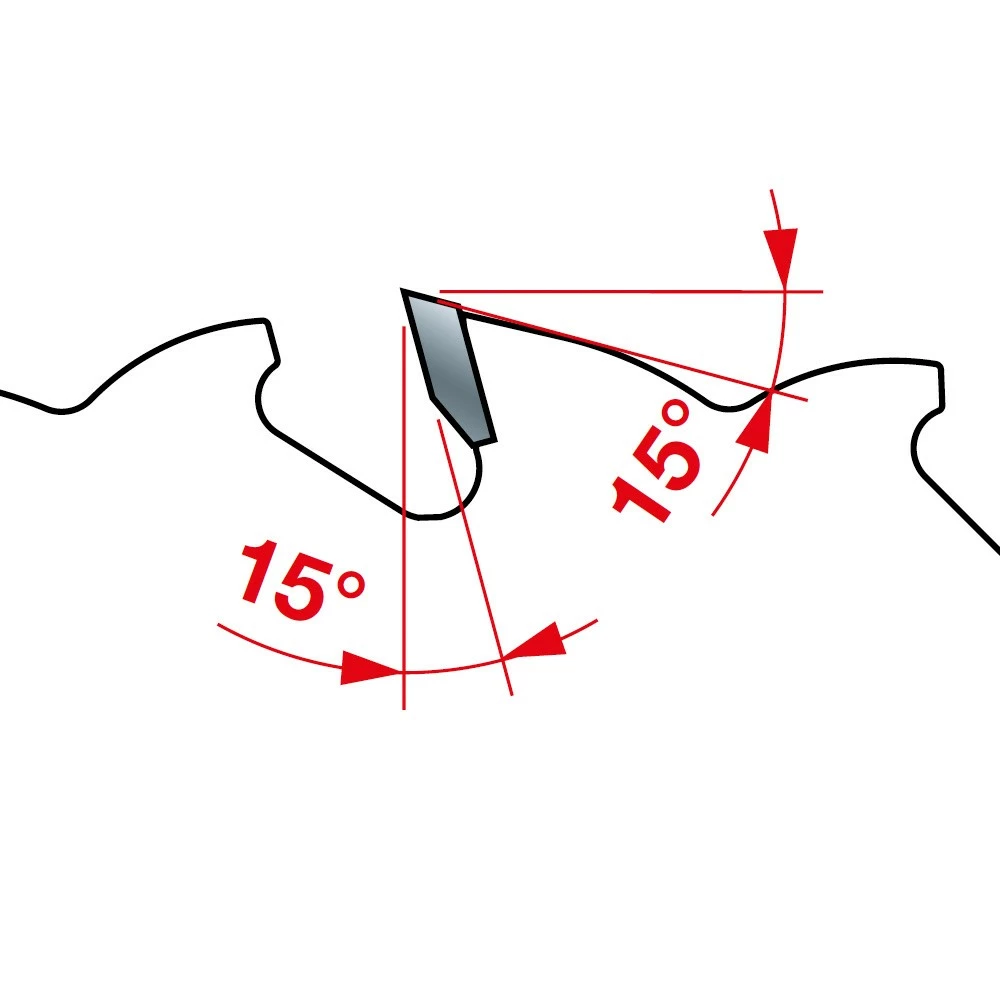 15°

15°